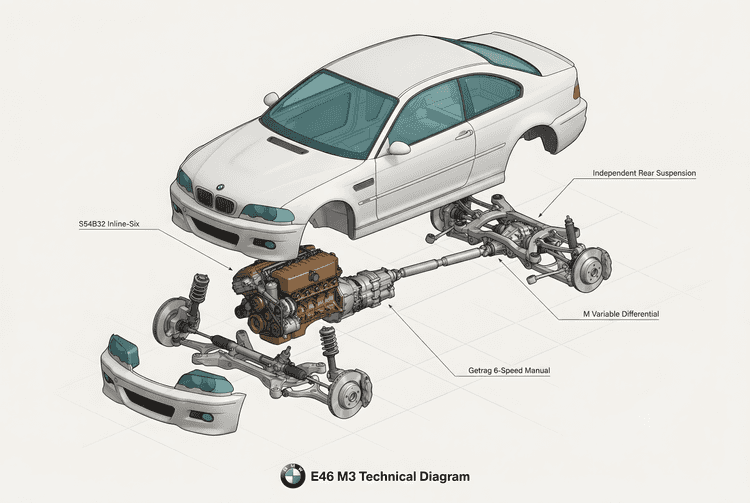 Independent Rear Suspension

S54B32 Inline-Six

M Variable Differential

Getrag 6-Speed Manual

E46 M3 Technical Diagram